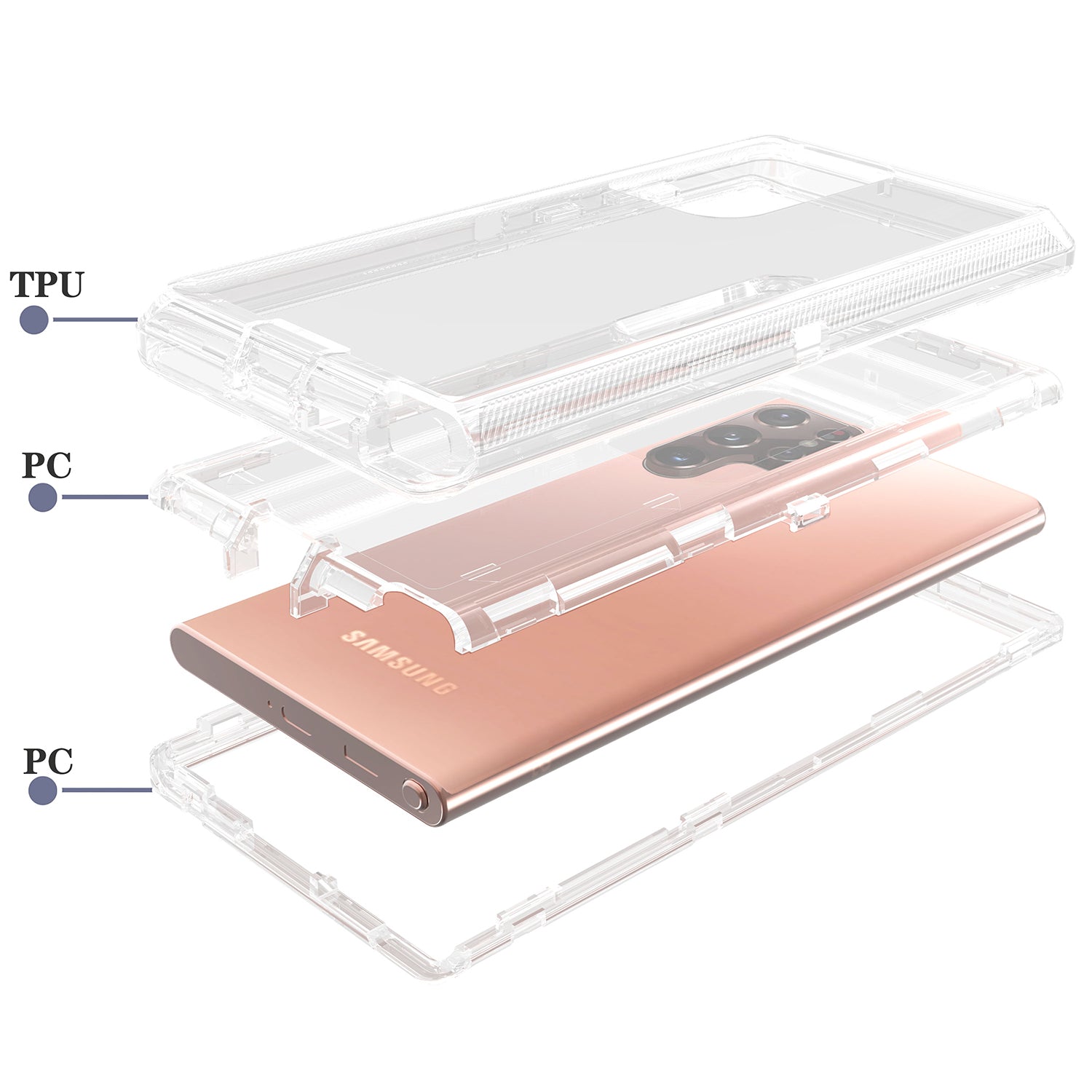 TPU

PC

SAMSUNG

PC