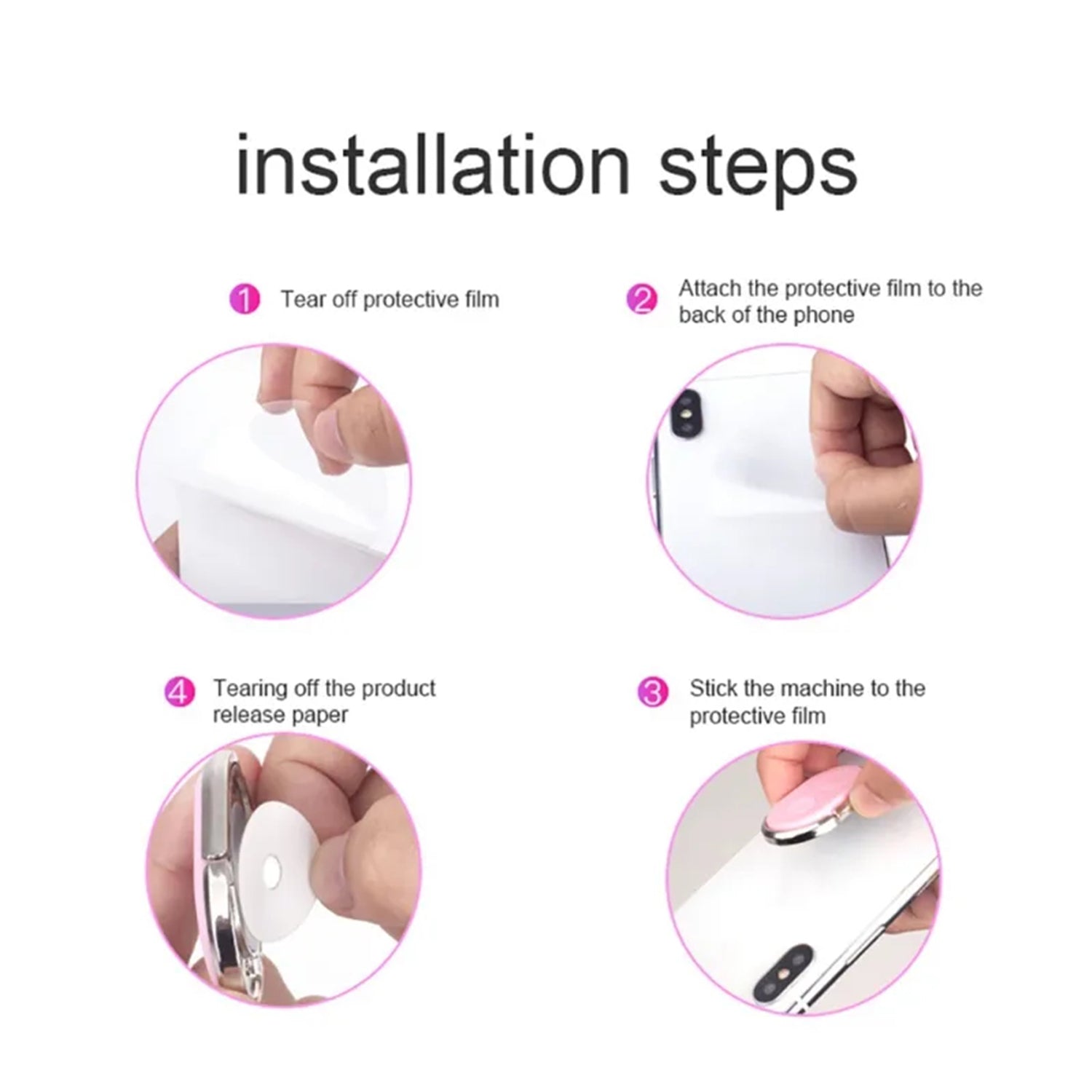 installation steps

1 Tear off protective film

2 Attach the protective film to the back of the phone

4 Tearing off the product release paper

3 Stick the machine to the protective film