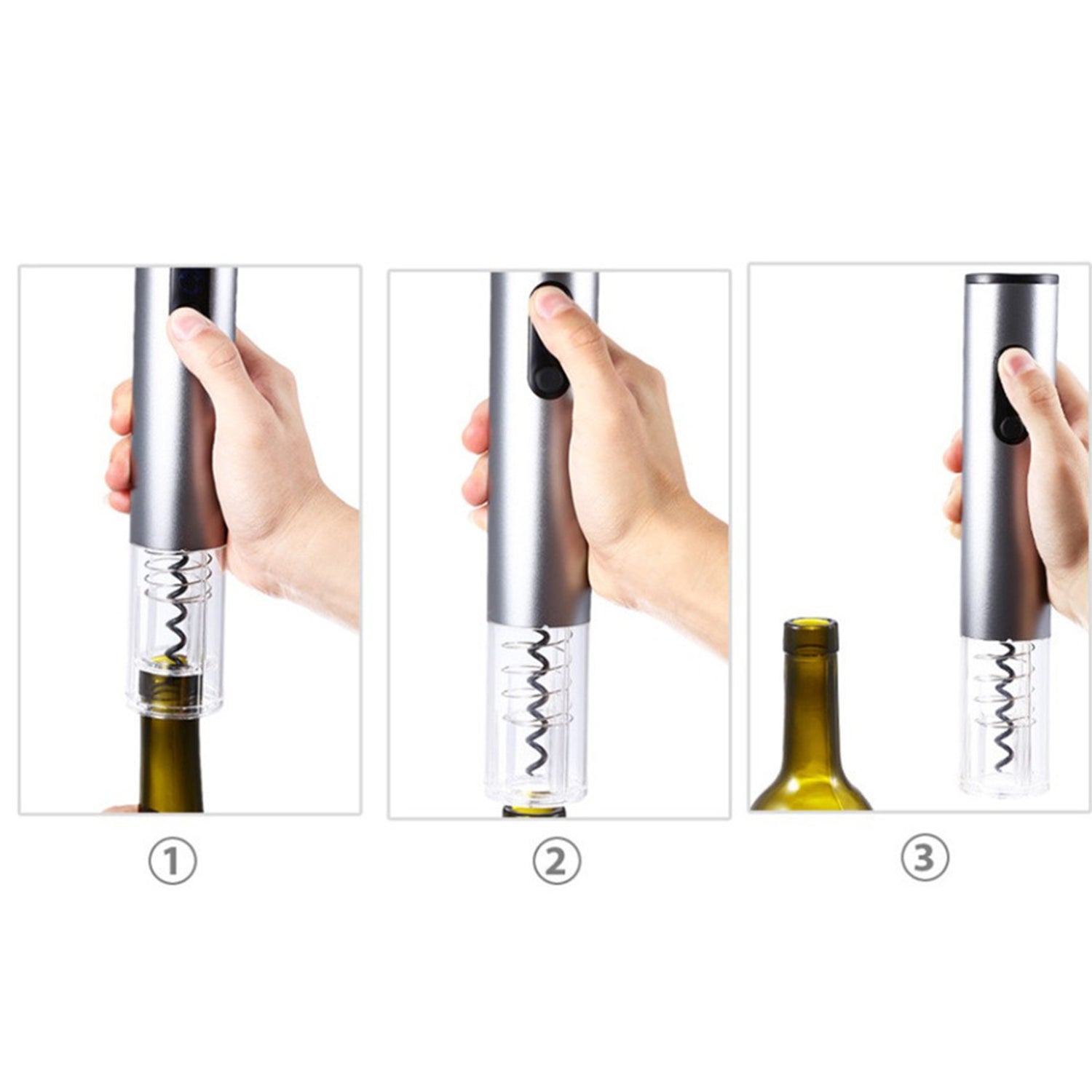 ①

②

③