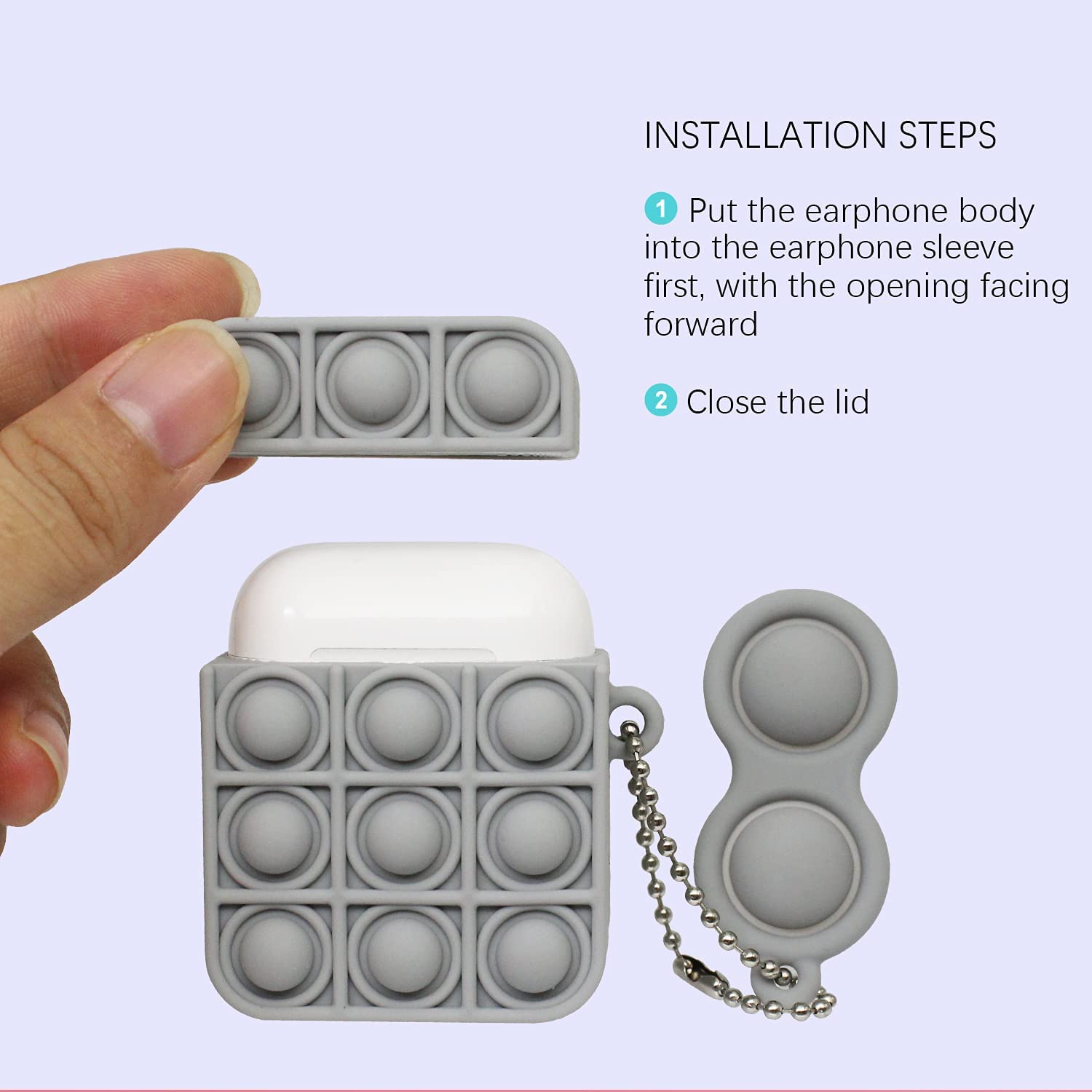 INSTALLATION STEPS

1 Put the earphone body into the earphone sleeve first, with the opening facing forward

2 Close the lid